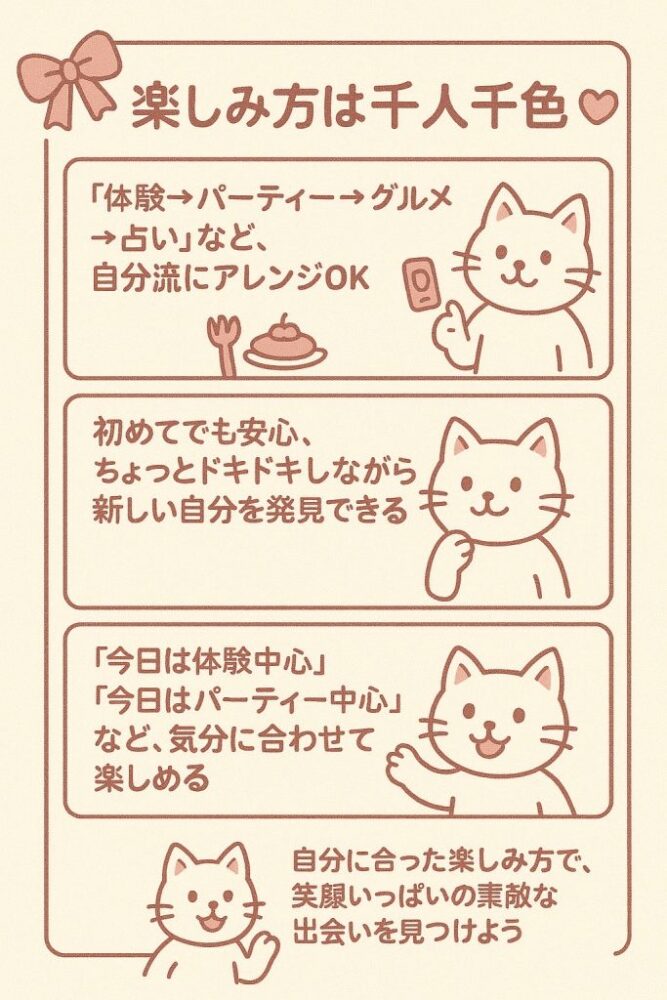 楽しみ方は千人千色

「体験→パーティー→グルメ→占い」など、自分流にアレンジOK

初めてでも安心、ちょっとドキドキしながら新しい自分を発見できる

「今日は体験中心」
「今日はパーティー中心」
など、気分に合わせて楽しめる

自分に合った楽しみ方で、笑顔いっぱいの素敵な出会いを見つけよう